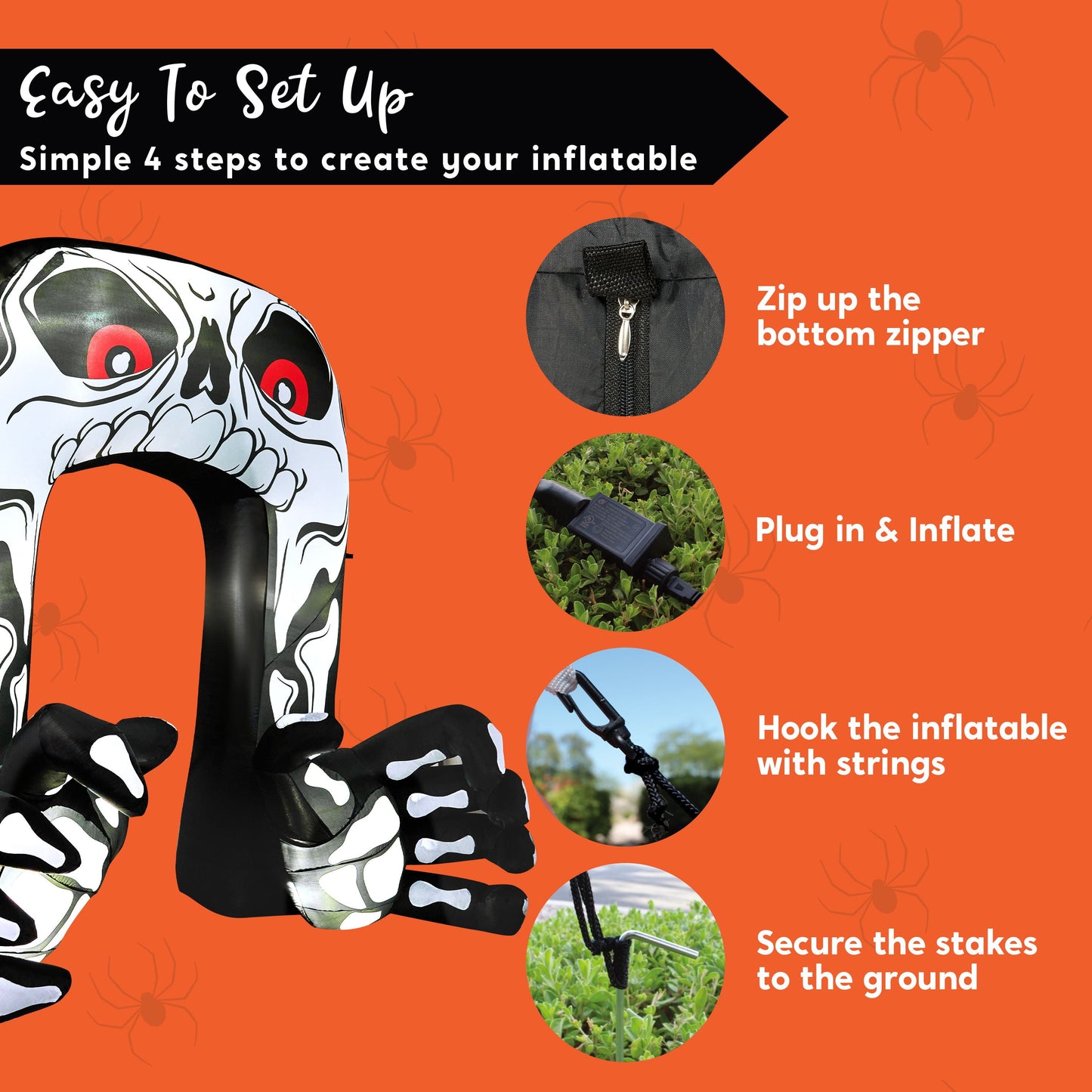 Easy To Set Up
Simple 4 steps to create your inflatable

Zip up the bottom zipper

Plug in & Inflate

Hook the inflatable with strings

Secure the stakes to the ground