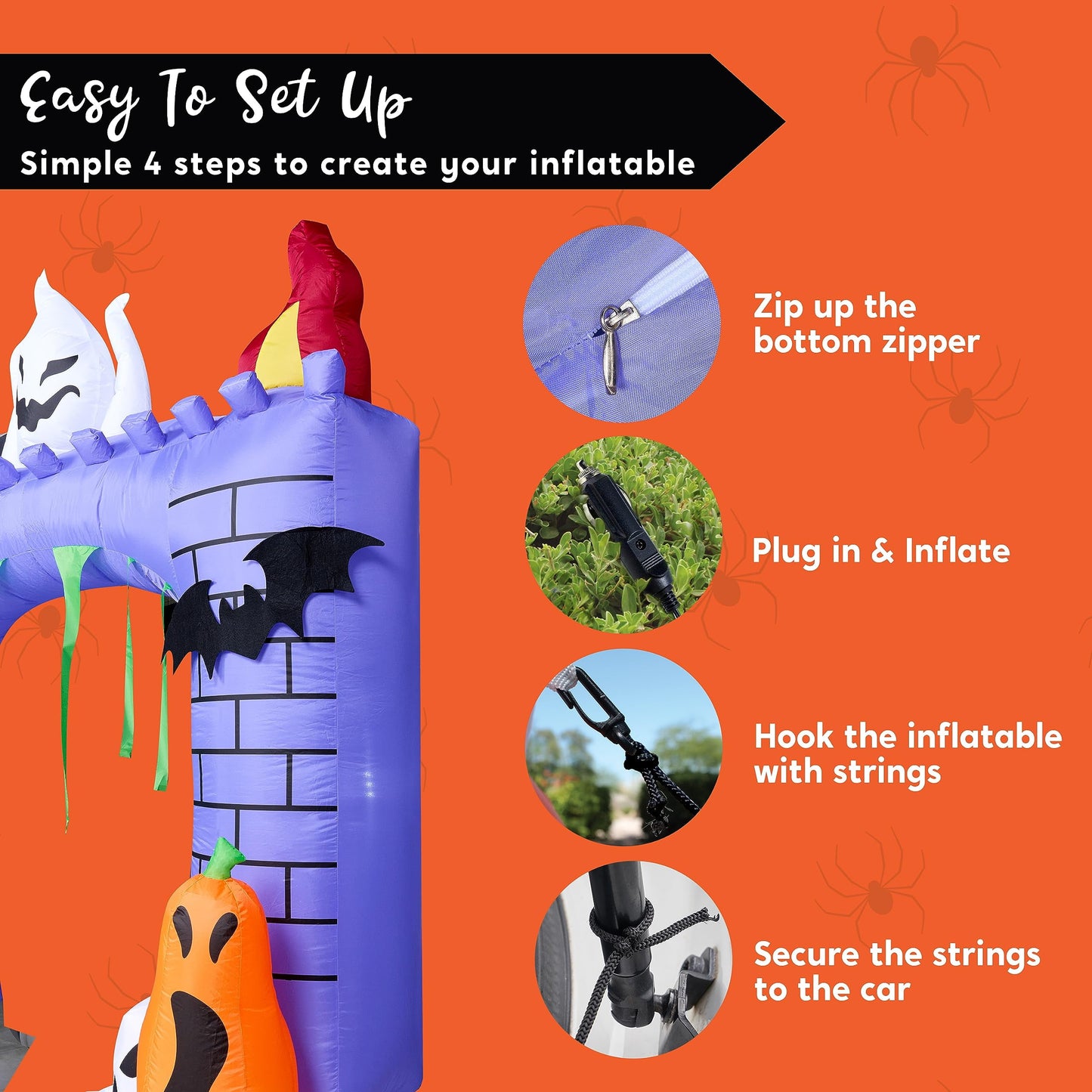 Easy To Set Up
Simple 4 steps to create your inflatable

Zip up the bottom zipper

Plug in & Inflate

Hook the inflatable with strings

Secure the strings to the car