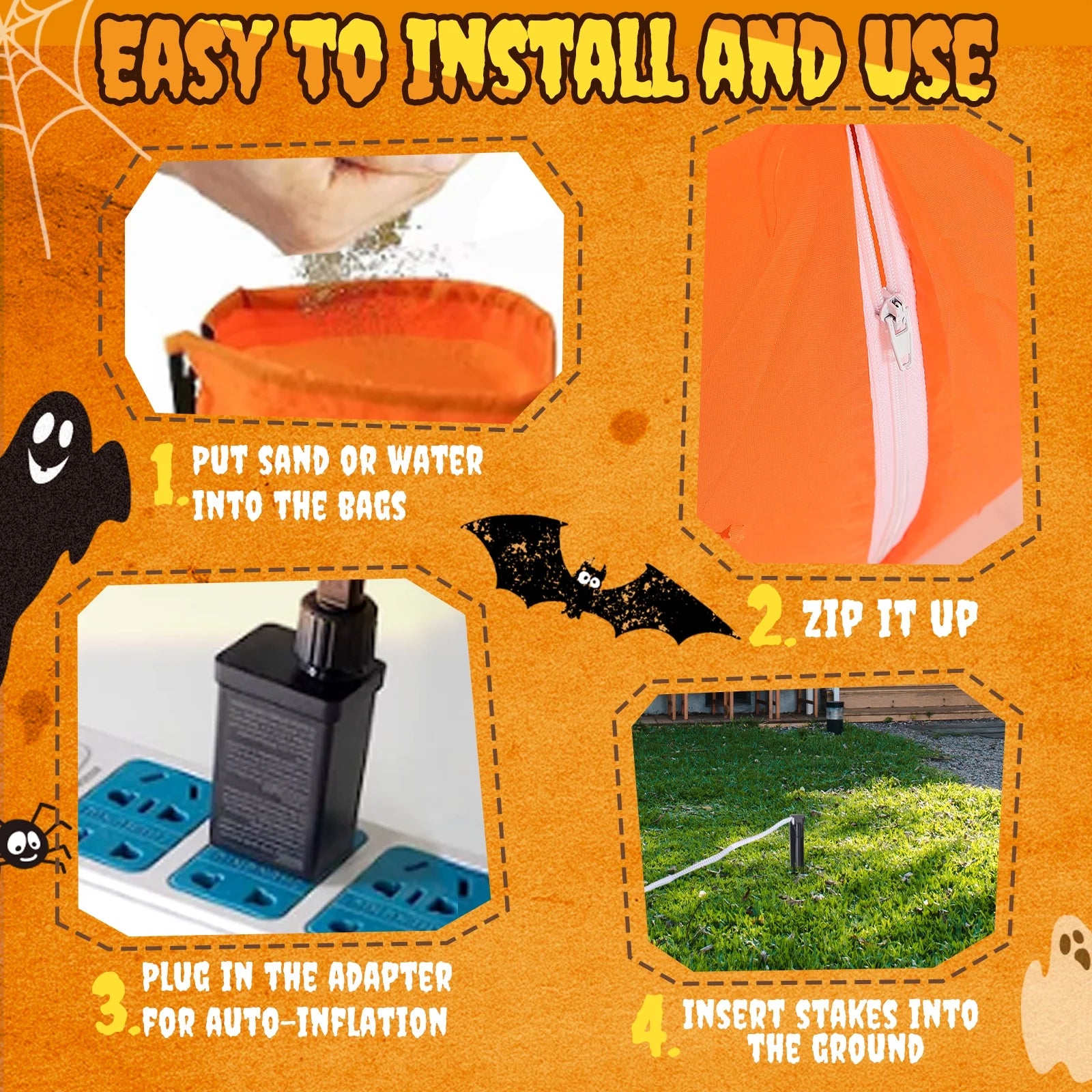 EASY TO INSTALL AND USE

1. PUT SAND OR WATER INTO THE BAGS

2. ZIP IT UP

3. PLUG IN THE ADAPTER FOR AUTO-INFLATION

4. INSERT STAKES INTO THE GROUND